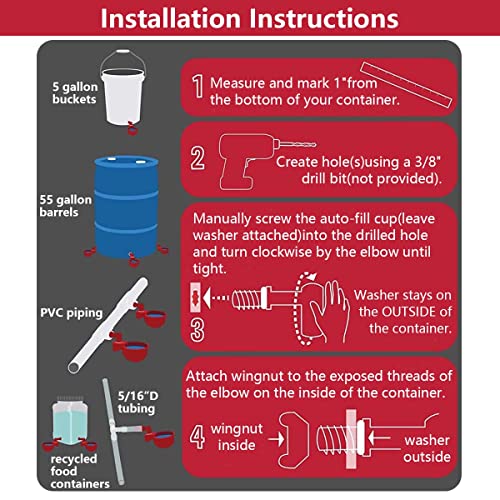 Installation Instructions

5 gallon buckets

55 gallon barrels

PVC piping

5/16"D tubing

recycled food containers

1 Measure and mark 1"from the bottom of your container.

2 Create hole(s)using a 3/8" drill bit(not provided).

Manually screw the auto-fill cup(leave washer attached)into the drilled hole and turn clockwise by the elbow until tight.

3 Washer stays on the OUTSIDE of the container.

Attach wingnut to the exposed threads of the elbow on the inside of the container.

4 wingnut inside

washer outside